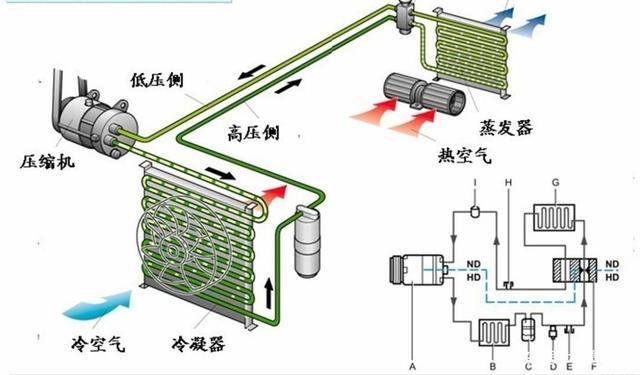 低压侧
高压侧
压缩机
蒸发器
热空气
冷空气
冷凝器
I
H
G
ND
HD
ND
HD
A
B
C
D
E
F